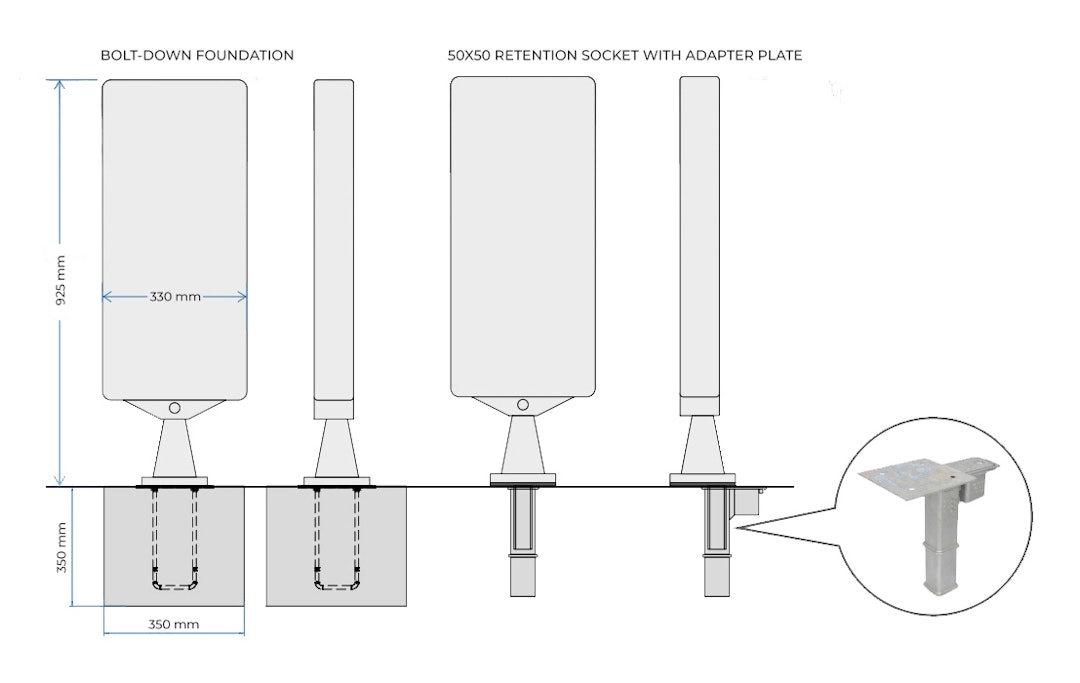 BOLT-DOWN FOUNDATION

50X50 RETENTION SOCKET WITH ADAPTER PLATE

925 mm

330 mm

350 mm

350 mm