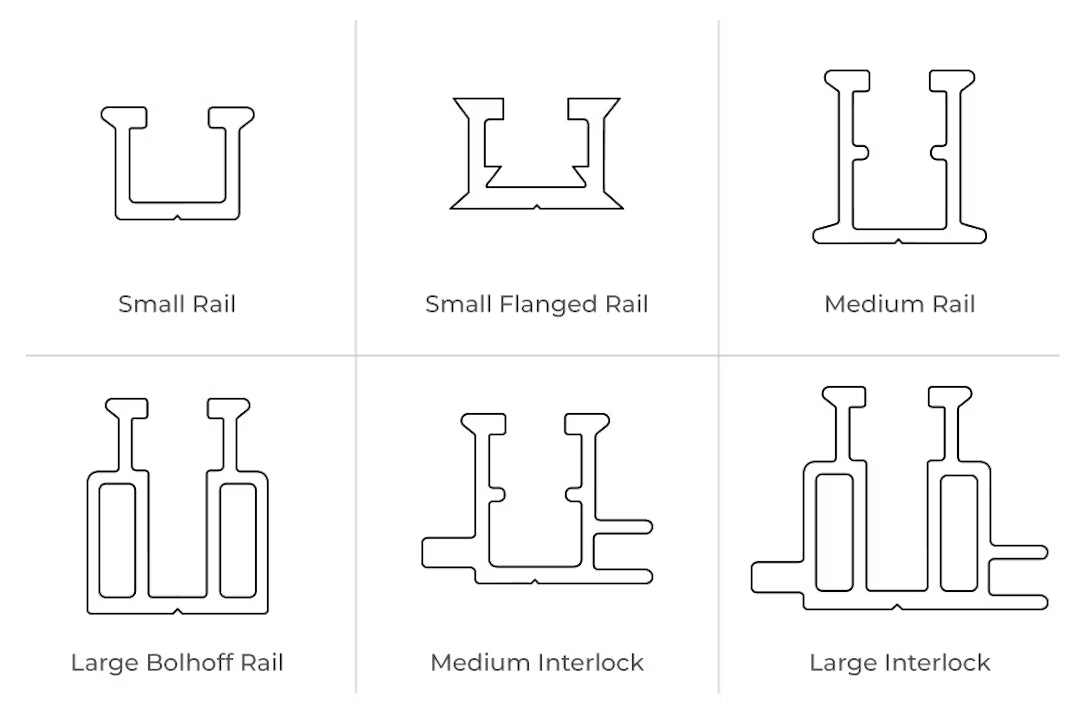 Small Rail

Small Flanged Rail

Medium Rail

Large Bolhoff Rail

Medium Interlock

Large Interlock