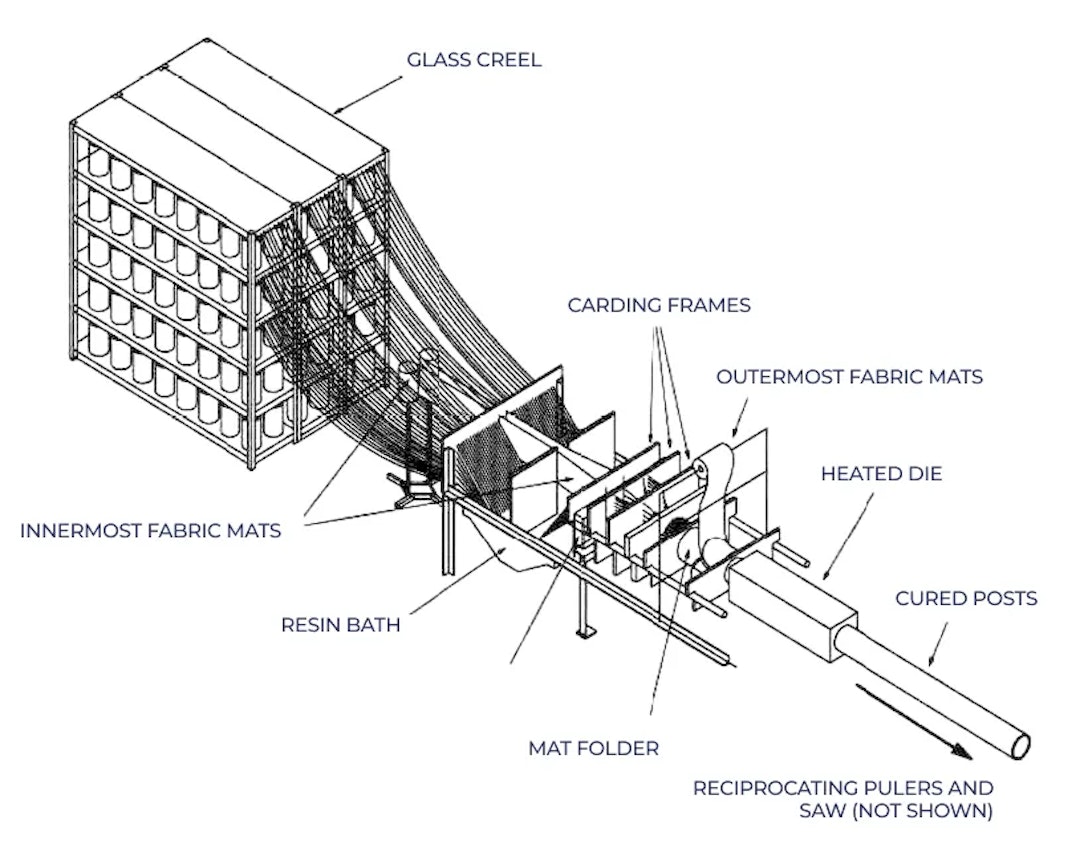 GLASS CREEL

CARDING FRAMES

OUTERMOST FABRIC MATS

HEATED DIE

INNERMOST FABRIC MATS

CURED POSTS

RESIN BATH

MAT FOLDER

RECIPROCATING PULERS AND SAW (NOT SHOWN)